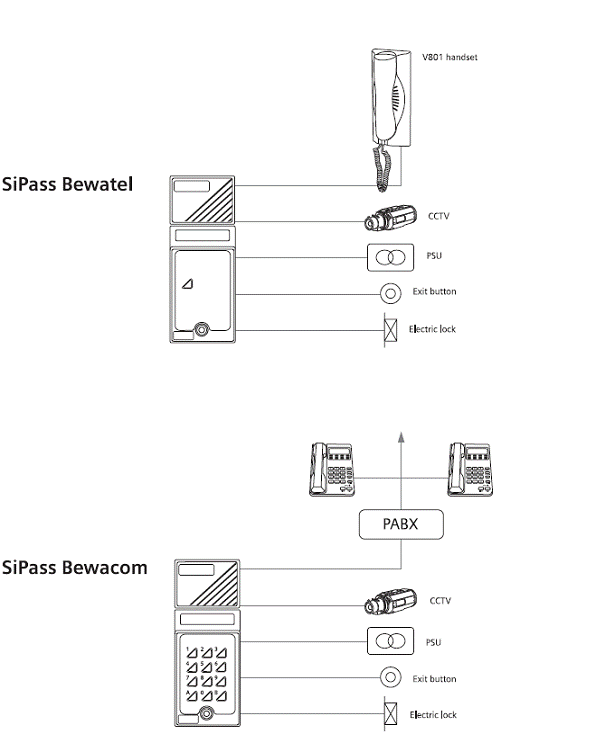 V801 handset

SiPass Bewatel

CCTV

PSU

Exit button

Electric lock

PABX

SiPass Bewacom

CCTV

PSU

Exit button

Electric lock